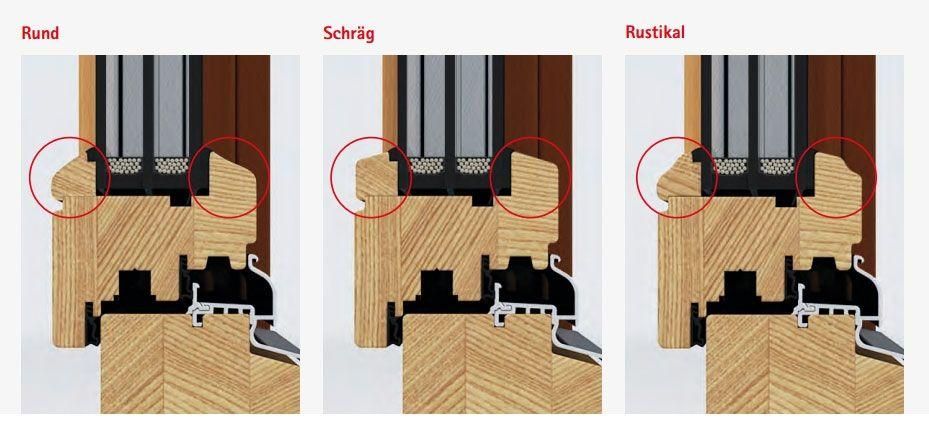 Rund

Schräg

Rustikal